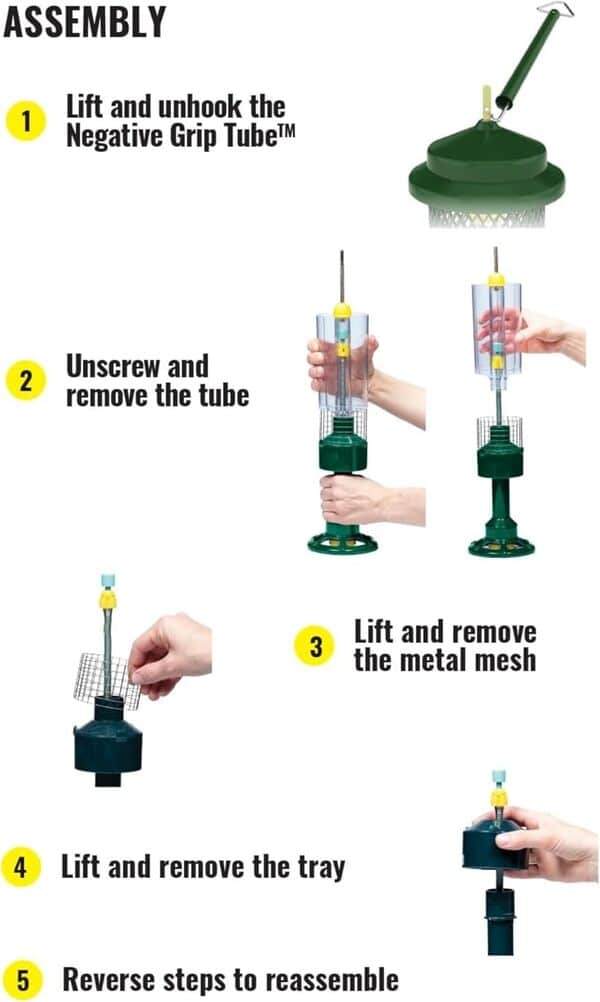 ASSEMBLY

1 Lift and unhook the Negative Grip Tube™

2 Unscrew and remove the tube

3 Lift and remove the metal mesh

4 Lift and remove the tray

5 Reverse steps to reassemble